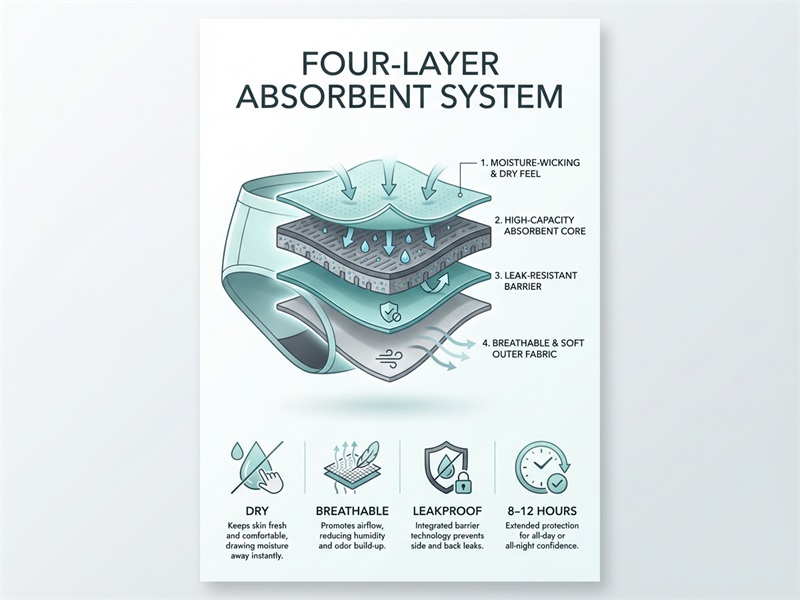 FOUR-LAYER ABSORBENT SYSTEM

1. MOISTURE-WICKING & DRY FEEL

2. HIGH-CAPACITY ABSORBENT CORE

3. LEAK-RESISTANT BARRIER

4. BREATHABLE & SOFT OUTER FABRIC

DRY
Keeps skin fresh and comfortable, drawing moisture away instantly.

BREATHABLE
Promotes airflow, reducing humidity and odor build-up.

LEAKPROOF
Integrated barrier technology prevents side and back leaks.

8–12 HOURS
Extended protection for all-day or all-night confidence.