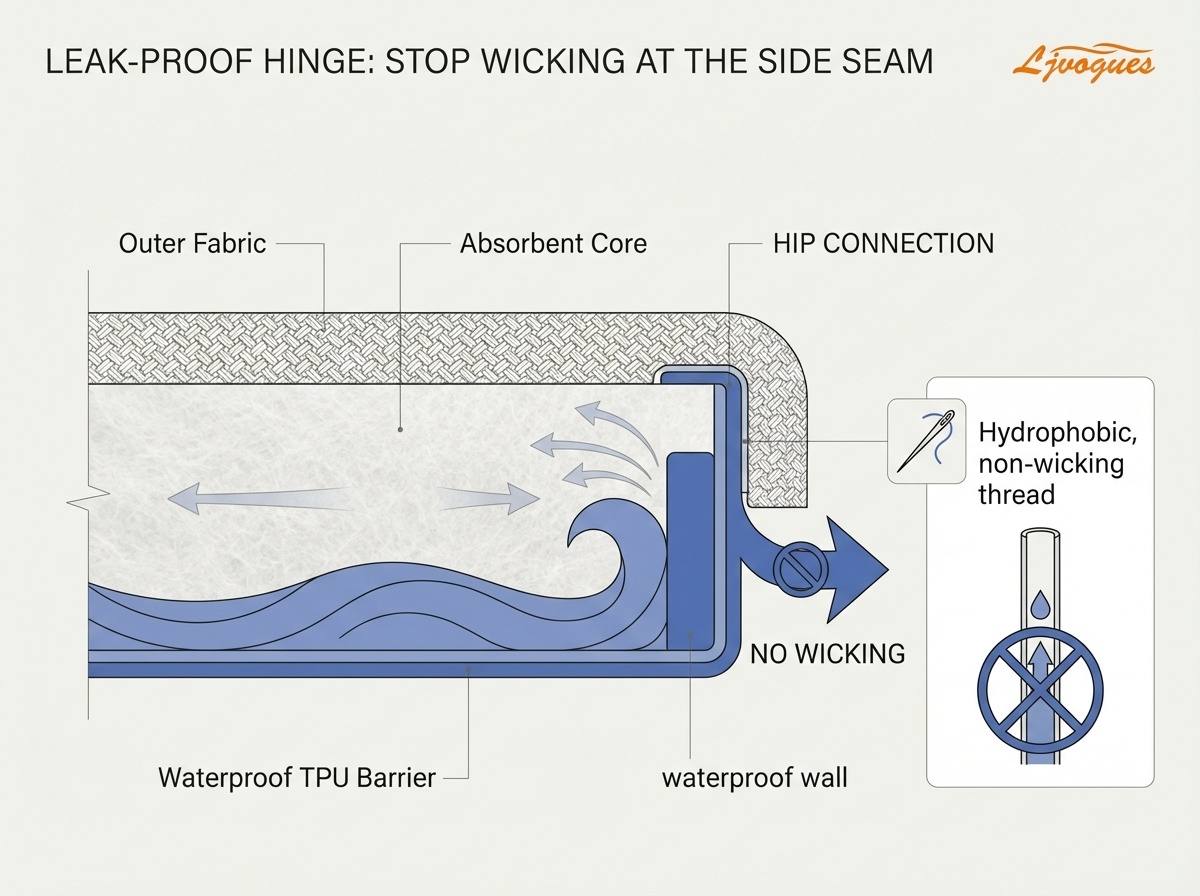 LEAK-PROOF HINGE: STOP WICKING AT THE SIDE SEAM

Ljvogues

Outer Fabric

Absorbent Core

HIP CONNECTION

Hydrophobic, non-wicking thread

NO WICKING

Waterproof TPU Barrier

waterproof wall