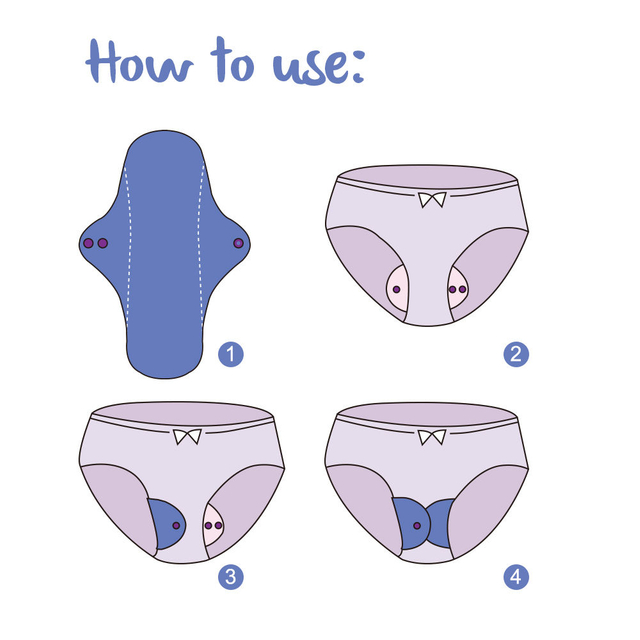 How to use:

1

2

3

4