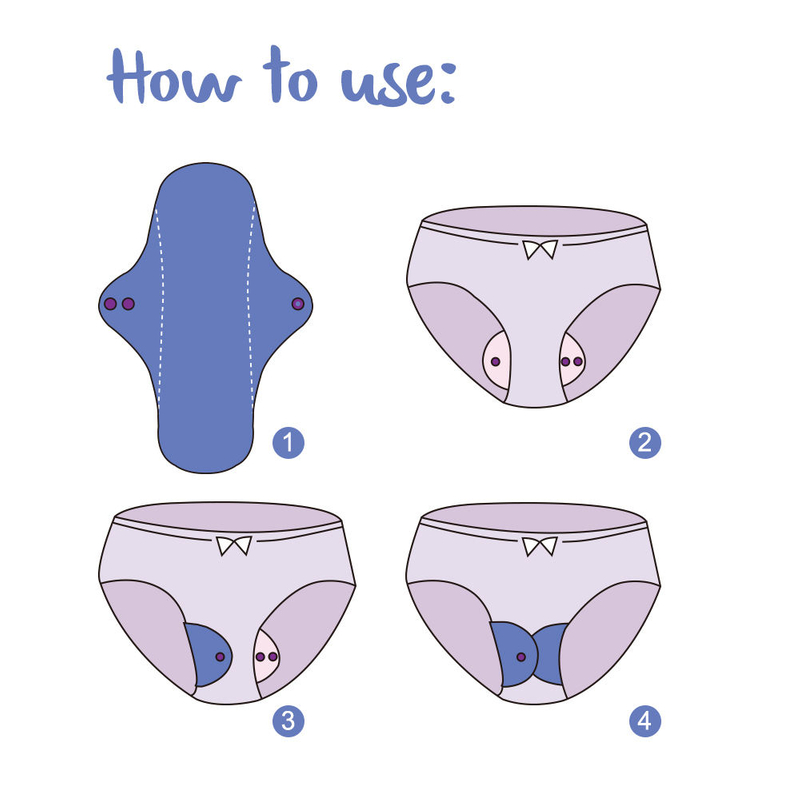 How to use:

1

2

3

4